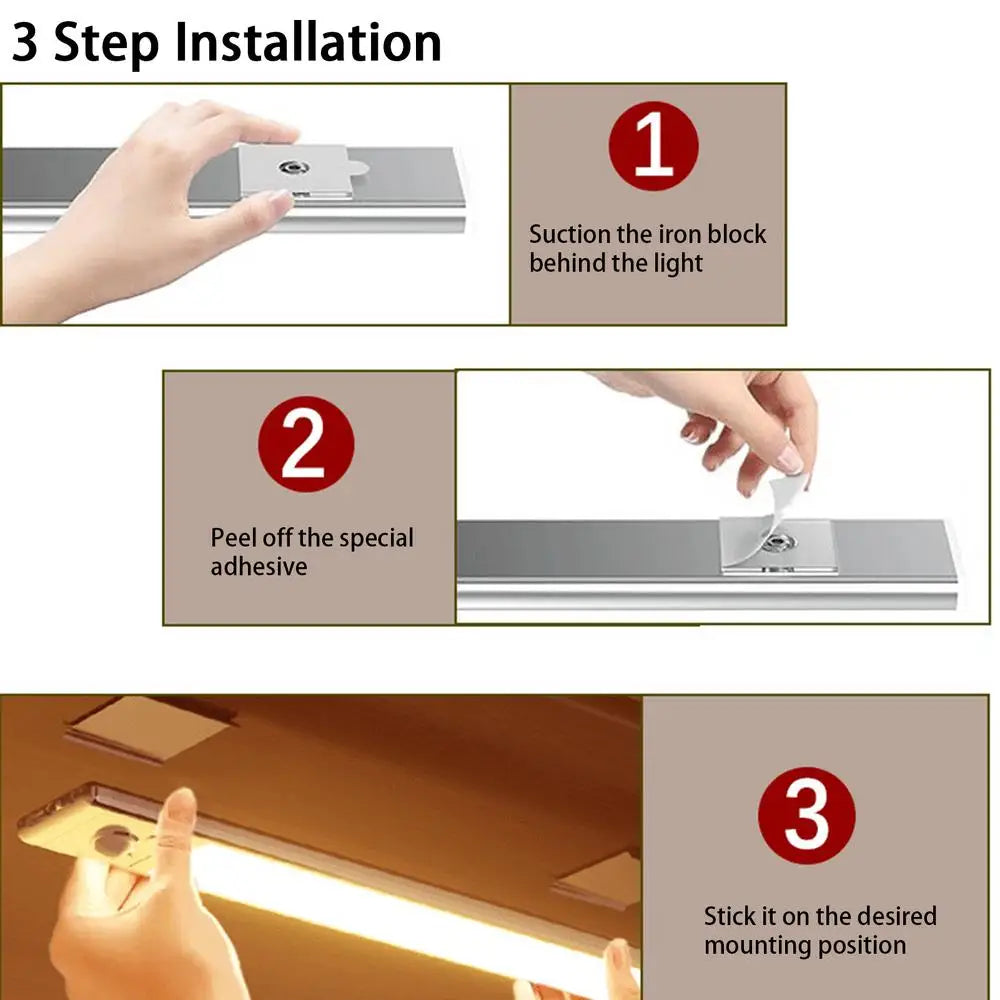 3 Step Installation

1

Suction the iron block behind the light

2

Peel off the special adhesive

3

Stick it on the desired mounting position