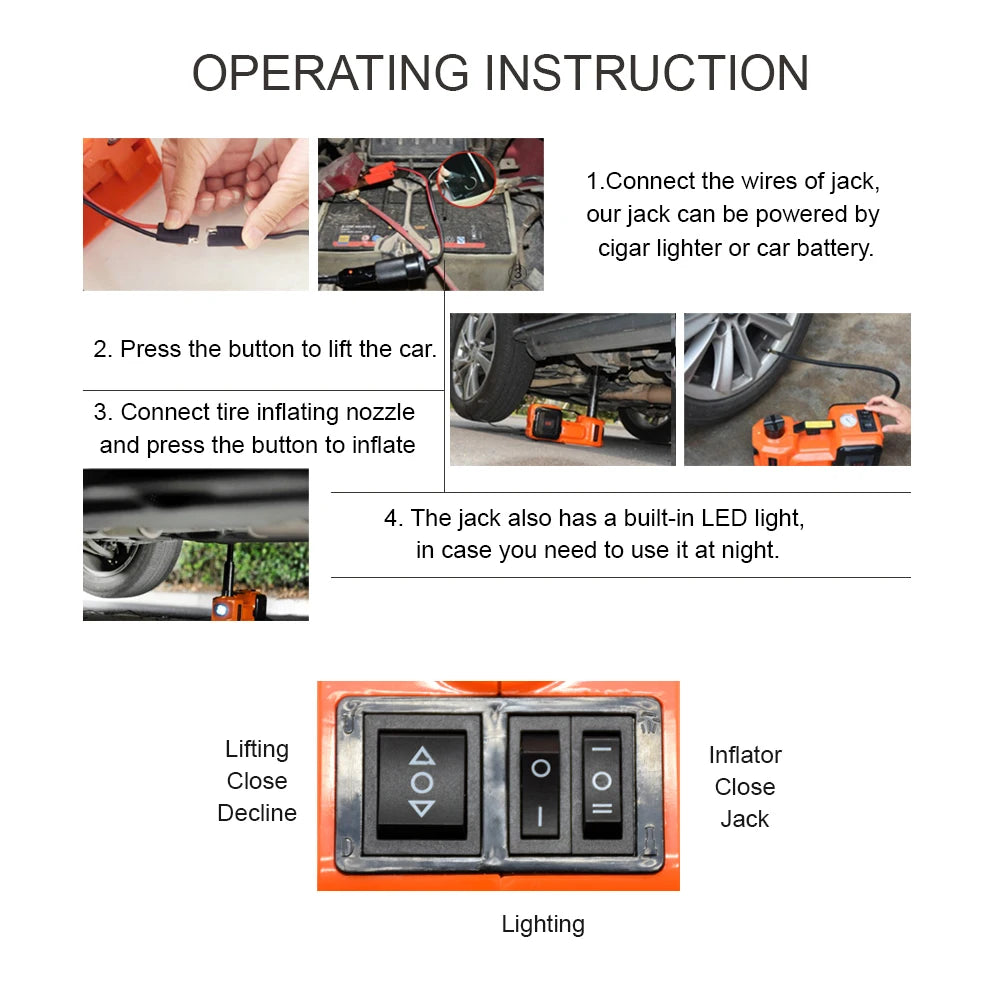 OPERATING INSTRUCTION

1.Connect the wires of jack, our jack can be powered by cigar lighter or car battery.

2. Press the button to lift the car.

3. Connect tire inflating nozzle and press the button to inflate

4. The jack also has a built-in LED light, in case you need to use it at night.

Lifting
Close
Decline

Inflator
Close
Jack

Lighting